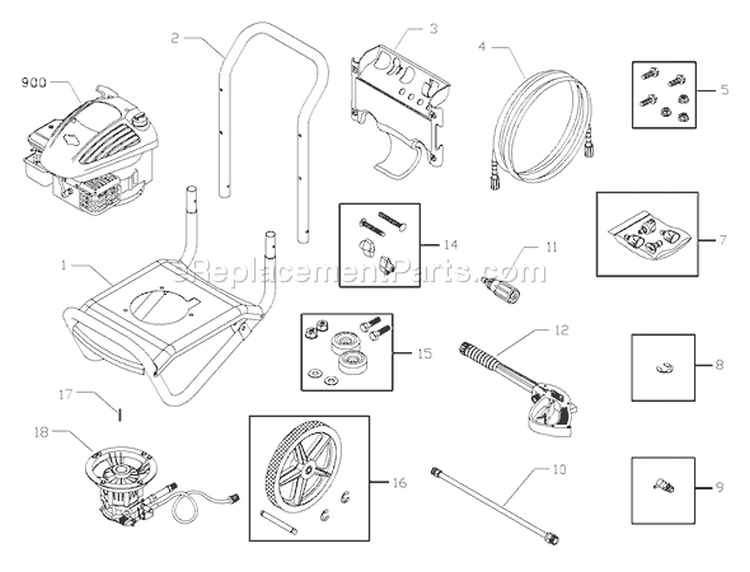 900
2
3
4
5
1
14
11
7
eReplacementParts.com
15
12
8
17
18
16
10
9